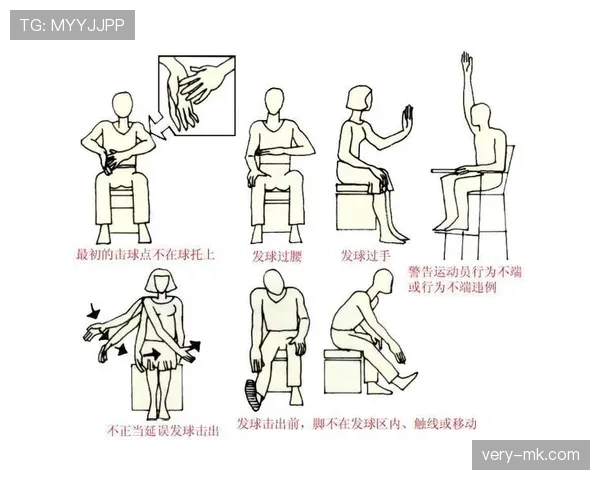 TG: MYYJJPP

最初的击球点不在球托上

发球过腰

发球过手

警告运动员行为不端或行为不端违例

不正当延误发球击出

发球击出前，脚不在发球区内、触线或移动

very-mk.com